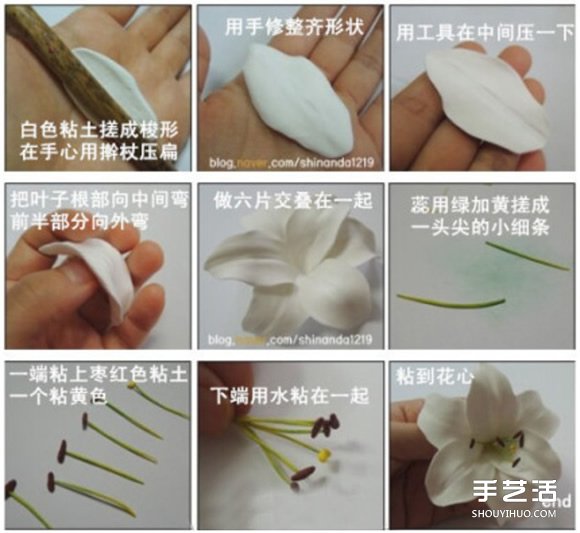 白色粘土搓成梭形
在手心用擀杖压扁

用手修整齐形状

blog.naver.com/shinanda1219

用工具在中间压一下

把叶子根部向中间弯
前半部分向外弯

做六片交叠在一起

blog.naver.com/shinanda1219

蕊用绿加黄搓成
一头尖的小细条

一端粘上枣红色粘土
一个粘黄色

下端用水粘在一起

粘到花心

end

手艺活
SHOUYIHUO.COM