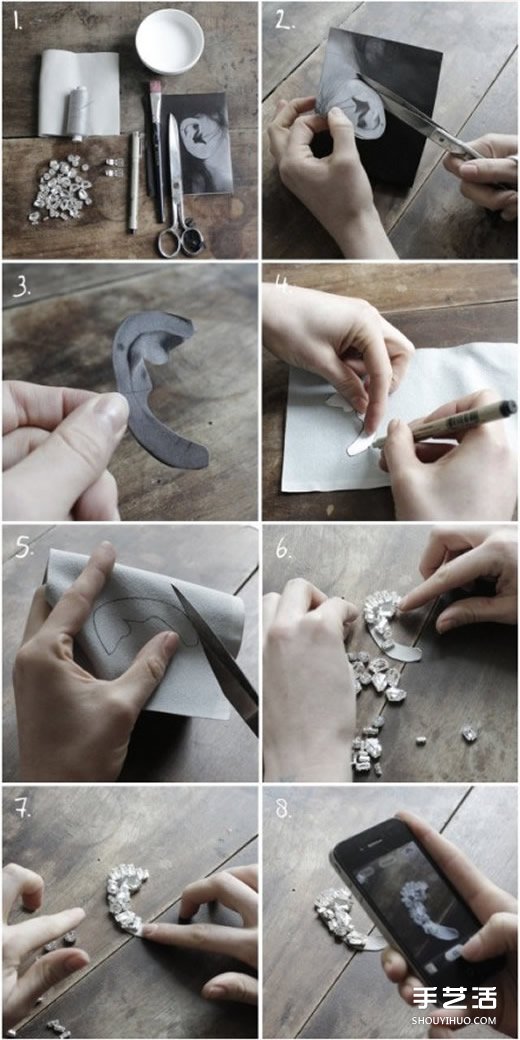 1.

2.

3.

4.

5.

6.

7.

8.

手艺活
SHOUYIHUO.COM