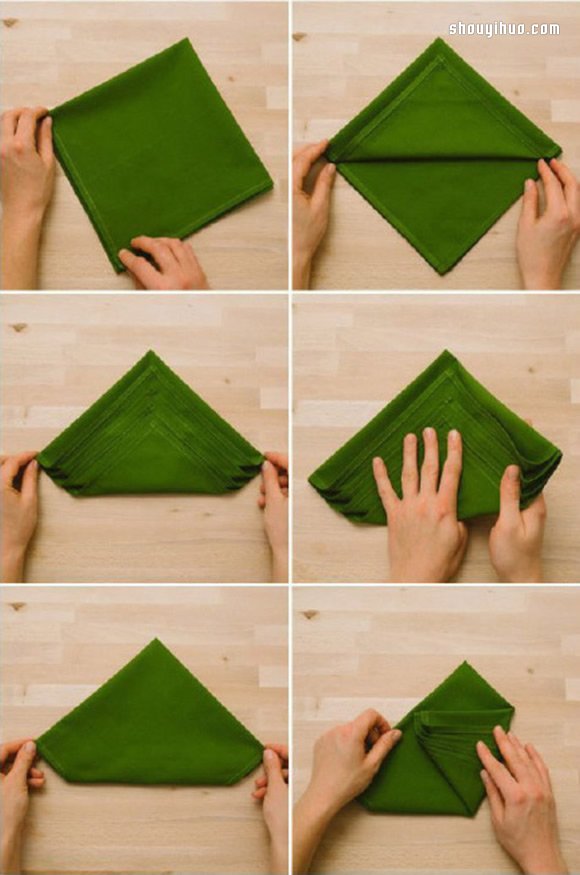 shouyihuo.com