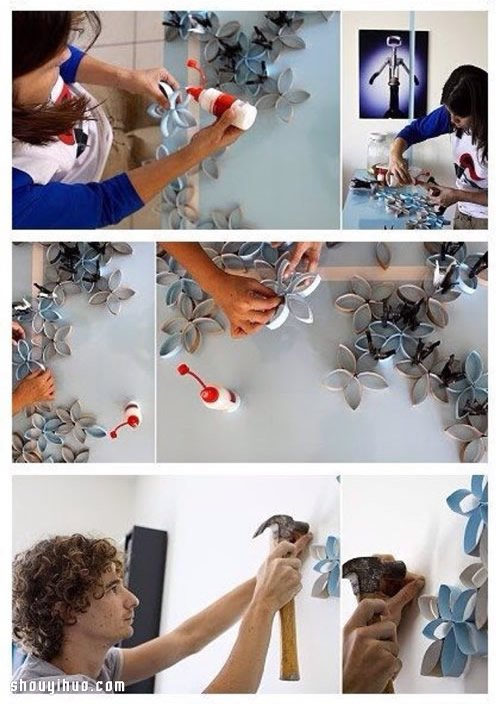 shouyihuo.com