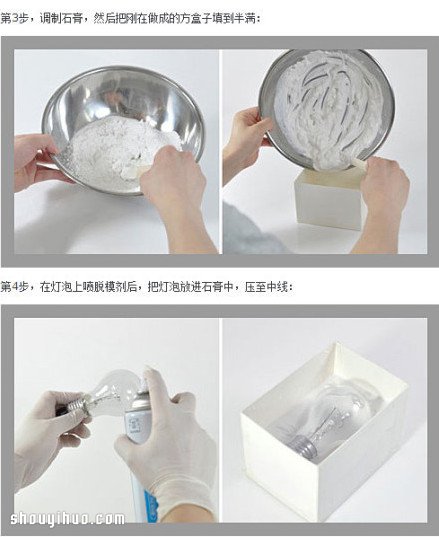 第3步，调制石膏，然后把刚在做成的方盒子填到半满：

第4步，在灯泡上喷脱模剂后，把灯泡放进石膏中，压至中线：

shouyihuo.com