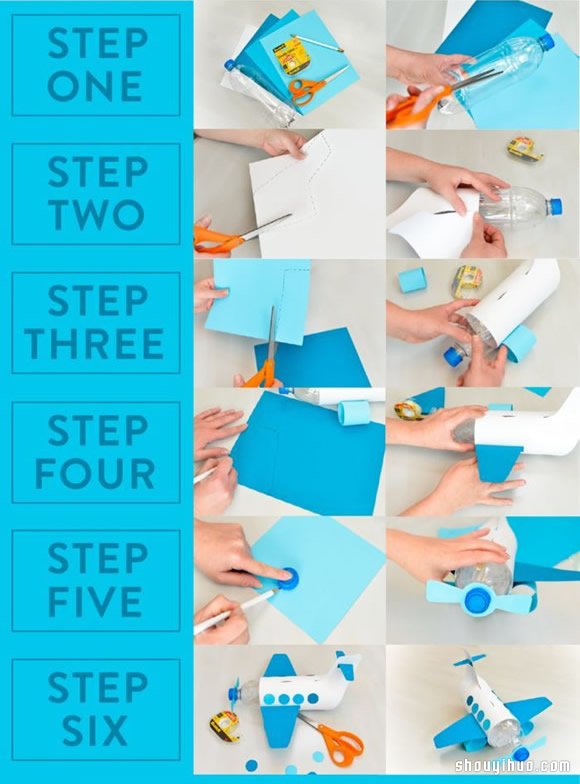 STEP ONE

STEP TWO

STEP THREE

STEP FOUR

STEP FIVE

STEP SIX

shouyihuo.com